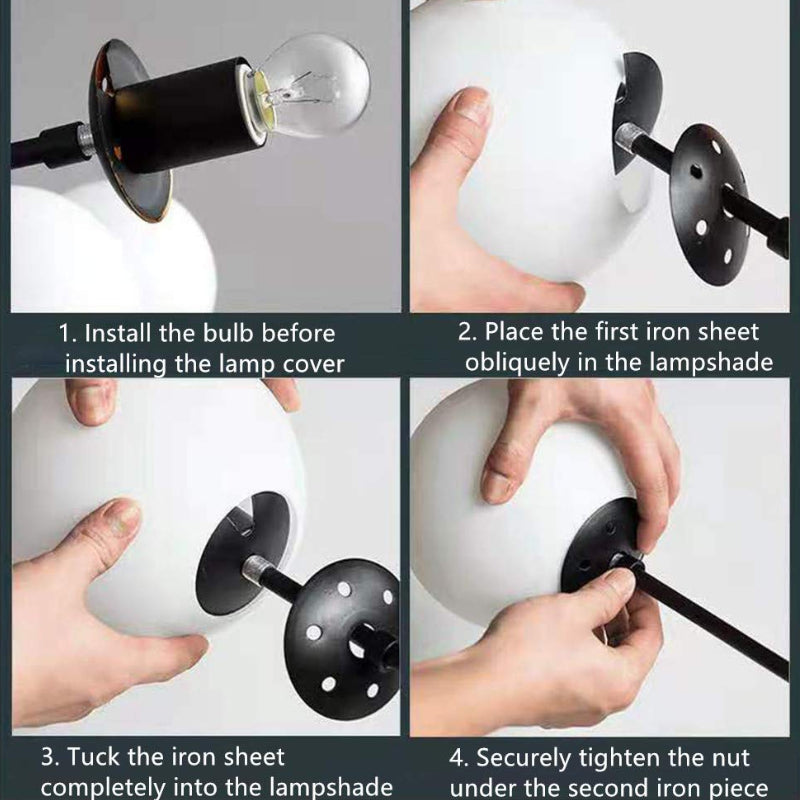 1. Install the bulb before installing the lamp cover

2. Place the first iron sheet obliquely in the lampshade

3. Tuck the iron sheet completely into the lampshade

4. Securely tighten the nut under the second iron piece